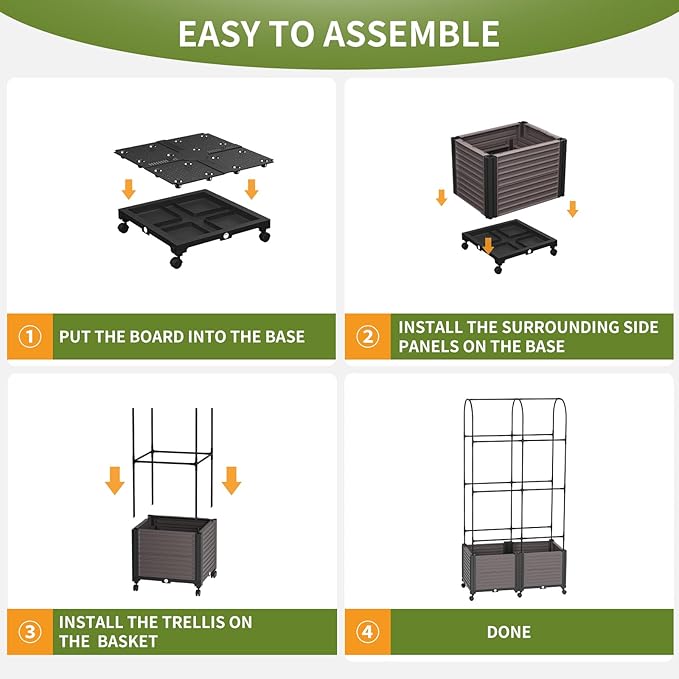 EASY TO ASSEMBLE

1 PUT THE BOARD INTO THE BASE

2 INSTALL THE SURROUNDING SIDE PANELS ON THE BASE

3 INSTALL THE TRELLIS ON THE BASKET

4 DONE