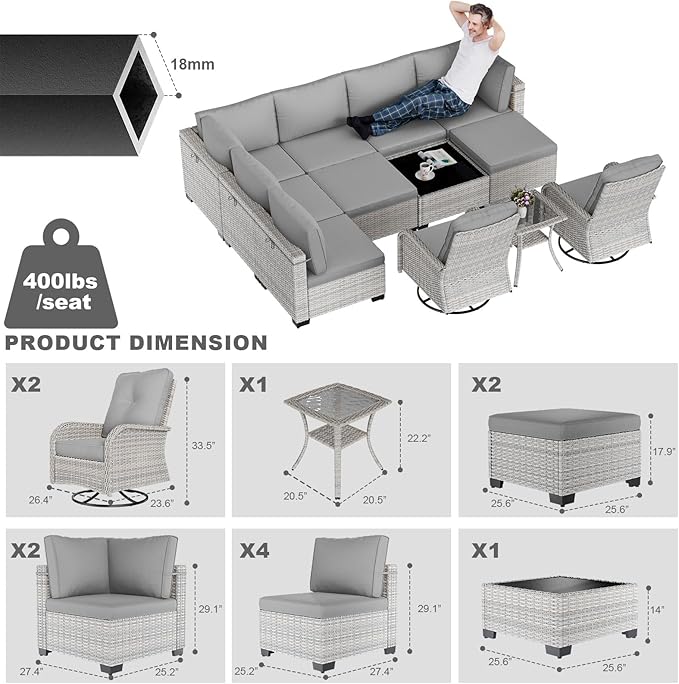 18mm

400lbs
/seat

PRODUCT DIMENSION

X2
33.5"
26.4"
23.6"

X1
22.2"
20.5"
20.5"

X2
17.9"
25.6"
25.6"

X2
29.1"
27.4"
25.2"

X4
29.1"
25.2"
27.4"

X1
14"
25.6"
25.6"