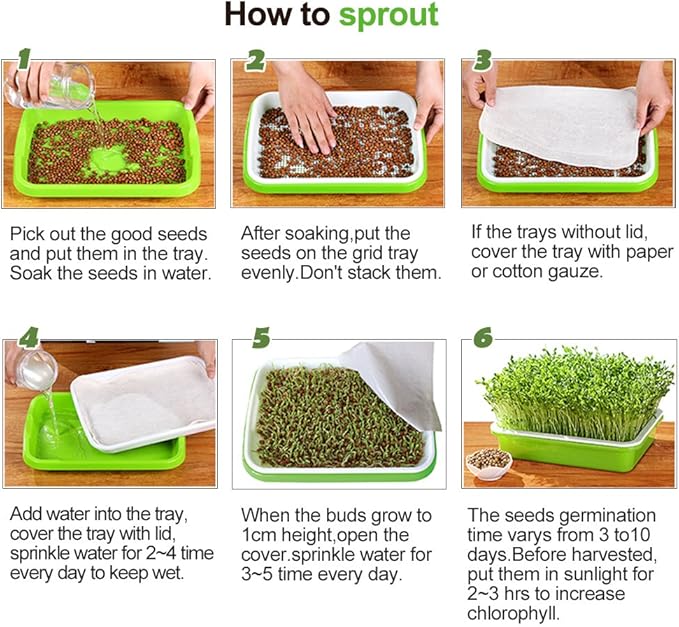 How to sprout

1

Pick out the good seeds and put them in the tray. Soak the seeds in water.

2

After soaking,put the seeds on the grid tray evenly.Don't stack them.

3

If the trays without lid, cover the tray with paper or cotton gauze.

4

Add water into the tray, cover the tray with lid, sprinkle water for 2~4 time every day to keep wet.

5

When the buds grow to 1cm height,open the cover.sprinkle water for 3~5 time every day.

6

The seeds germination time varys from 3 to10 days.Before harvested, put them in sunlight for 2~3 hrs to increase chlorophyll.