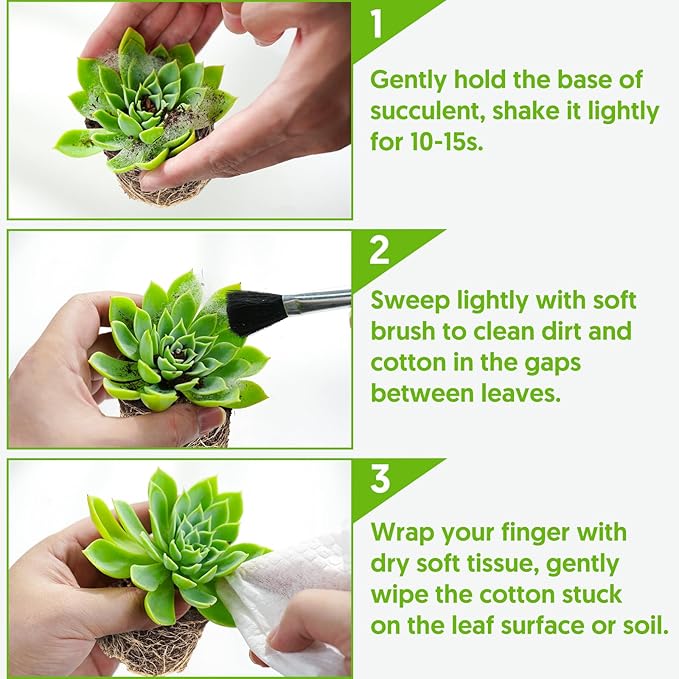 1

Gently hold the base of succulent, shake it lightly for 10-15s.

2

Sweep lightly with soft brush to clean dirt and cotton in the gaps between leaves.

3

Wrap your finger with dry soft tissue, gently wipe the cotton stuck on the leaf surface or soil.