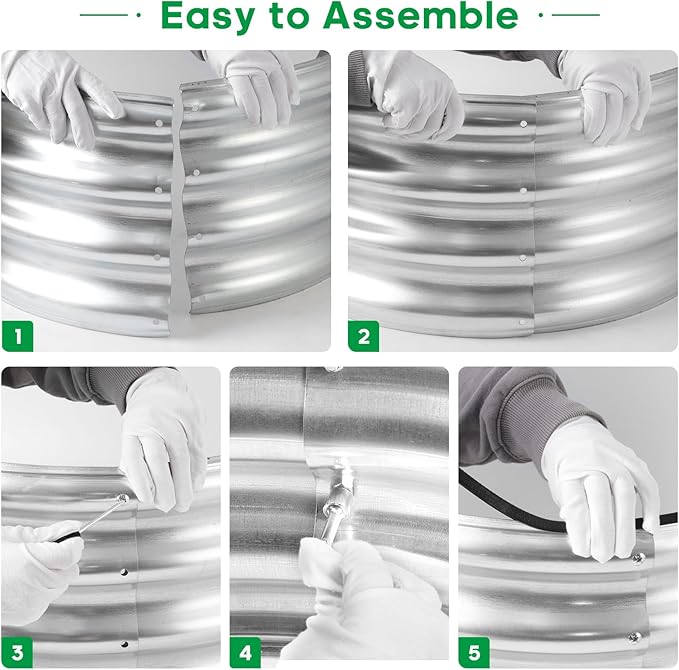 Easy to Assemble

1

2

3

4

5