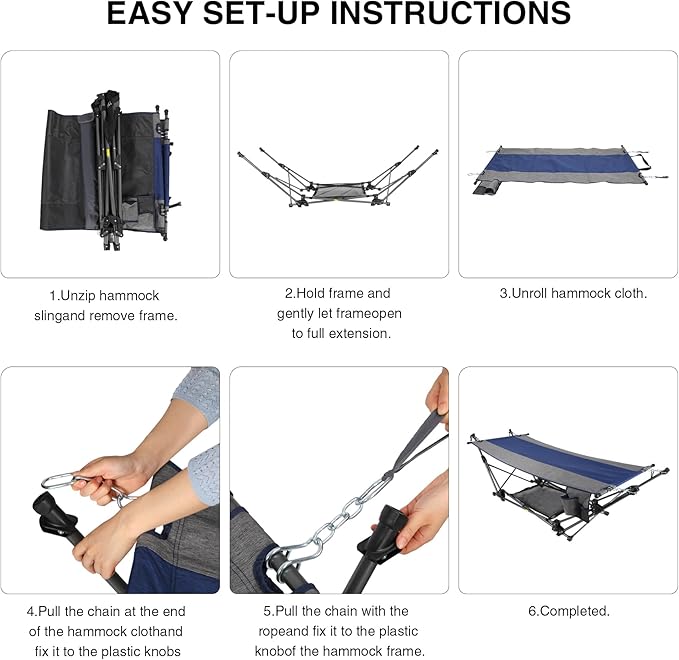 EASY SET-UP INSTRUCTIONS

1.Unzip hammock slingand remove frame.

2.Hold frame and gently let frameopen to full extension.

3.Unroll hammock cloth.

4.Pull the chain at the end of the hammock clothand fix it to the plastic knobs

5.Pull the chain with the ropeand fix it to the plastic knobof the hammock frame.

6.Completed.