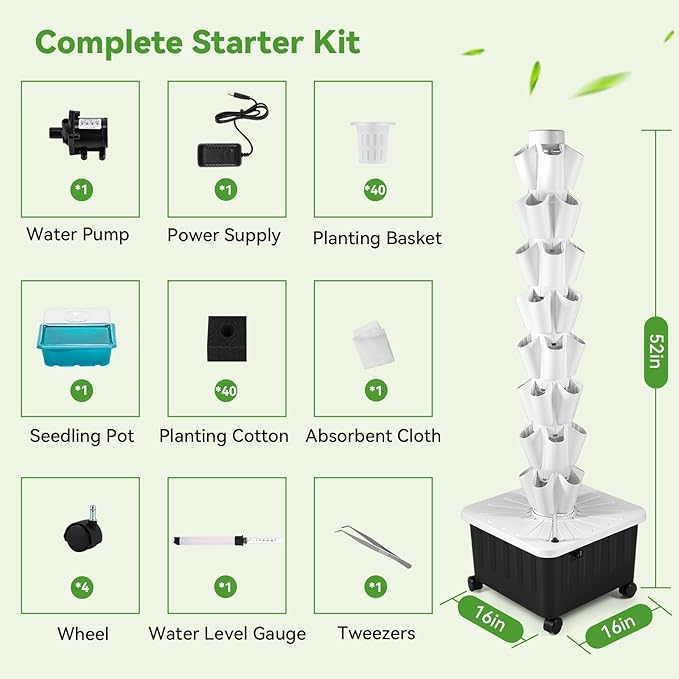 Complete Starter Kit

*1
Water Pump

*1
Power Supply

*40
Planting Basket

*1
Seedling Pot

*40
Planting Cotton

*1
Absorbent Cloth

*4
Wheel

*1
Water Level Gauge

*1
Tweezers

52in

16in

16in