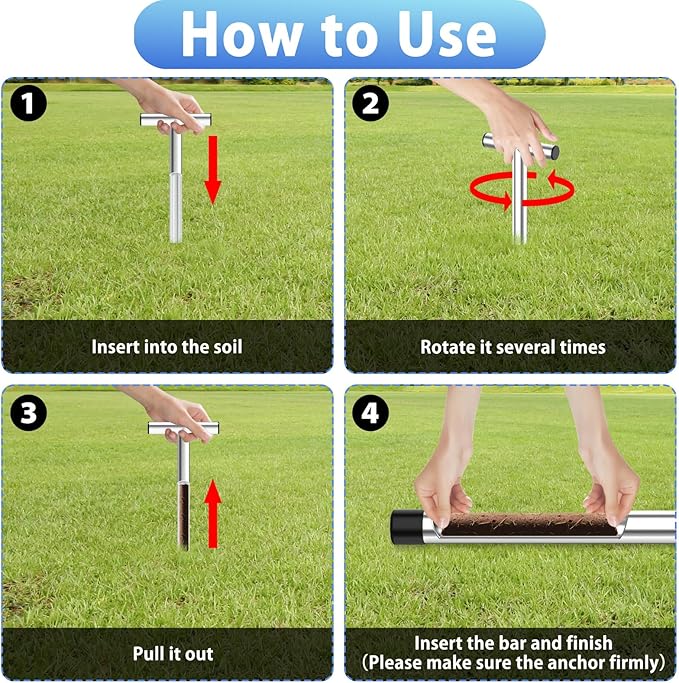 How to Use

1

Insert into the soil

2

Rotate it several times

3

Pull it out

4

Insert the bar and finish
(Please make sure the anchor firmly)