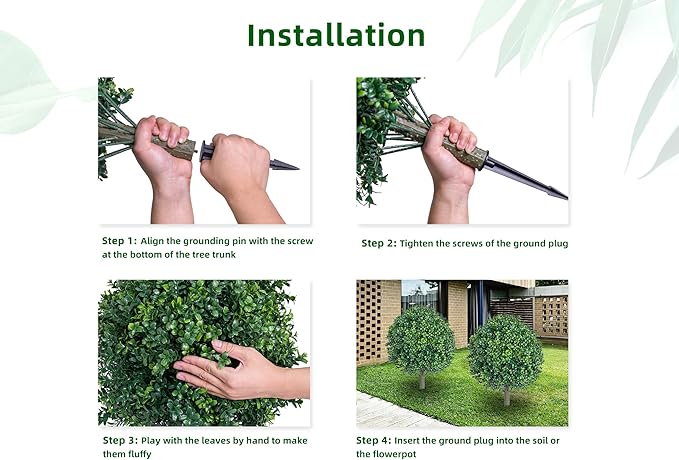 Installation

Step 1: Align the grounding pin with the screw at the bottom of the tree trunk

Step 2: Tighten the screws of the ground plug

Step 3: Play with the leaves by hand to make them fluffy

Step 4: Insert the ground plug into the soil or the flowerpot