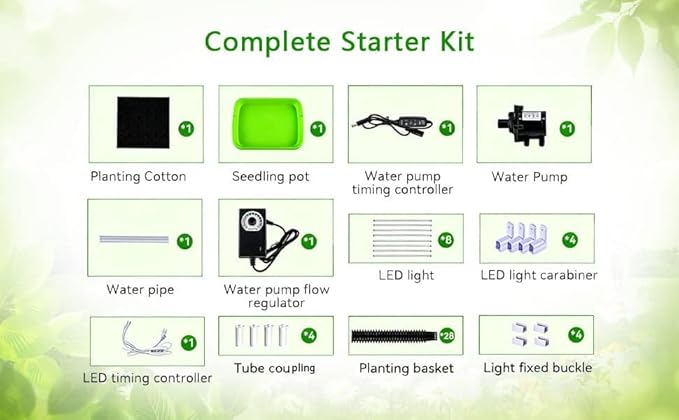 Complete Starter Kit

*1
Planting Cotton

*1
Seedling pot

*1
Water pump timing controller

*1
Water Pump

*1
Water pipe

*1
Water pump flow regulator

*8
LED light

*4
LED light carabiner

*1
LED timing controller

*4
Tube coupling

*28
Planting basket

*4
Light fixed buckle