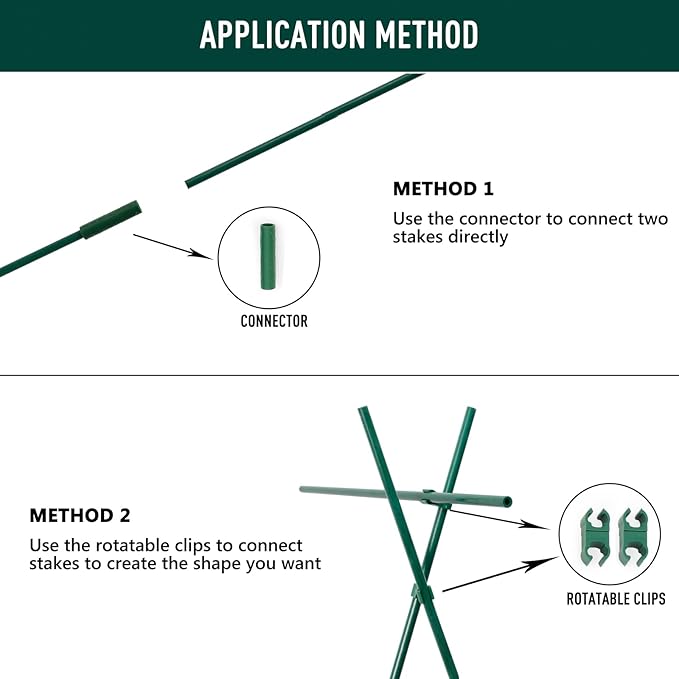 APPLICATION METHOD

METHOD 1

Use the connector to connect two stakes directly

CONNECTOR

METHOD 2

Use the rotatable clips to connect stakes to create the shape you want

ROTATABLE CLIPS