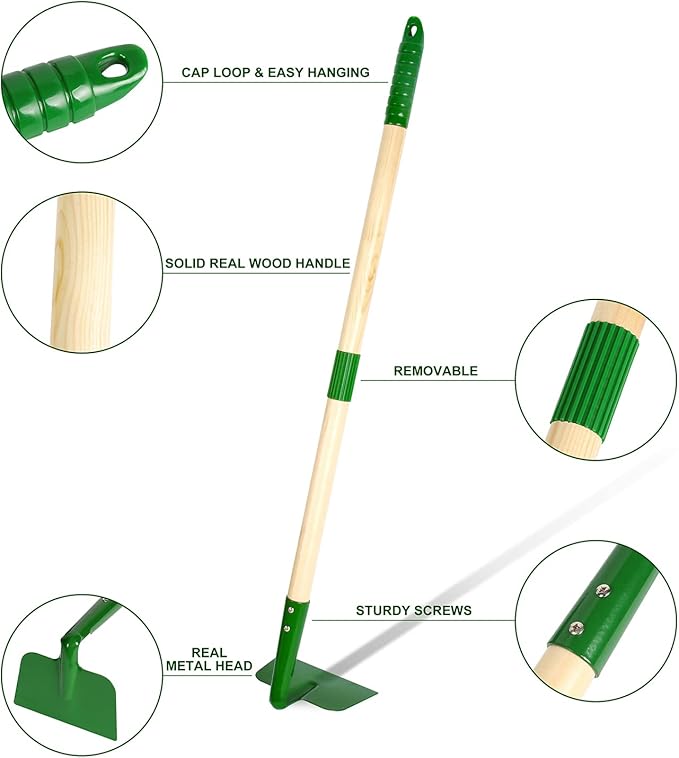 CAP LOOP & EASY HANGING

SOLID REAL WOOD HANDLE

REMOVABLE

STURDY SCREWS

REAL
METAL HEAD