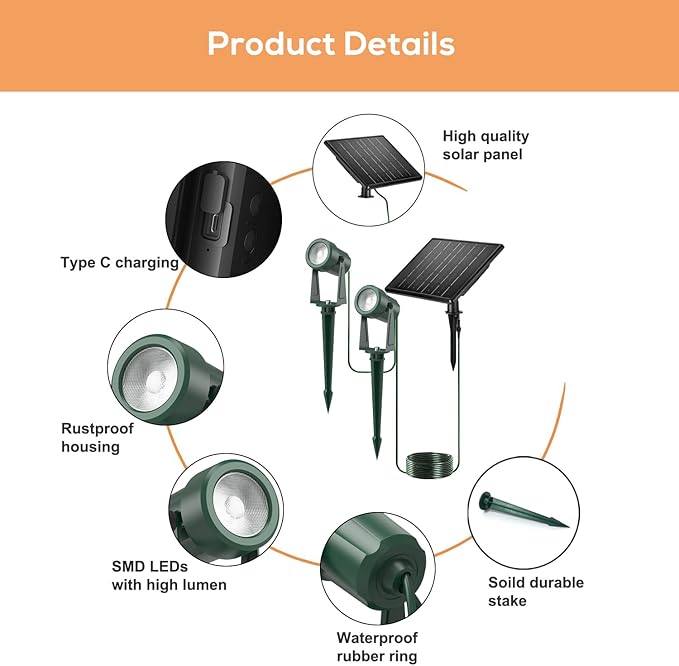 Product Details

High quality solar panel

Type C charging

Rustproof housing

SMD LEDs with high lumen

Waterproof rubber ring

Soild durable stake