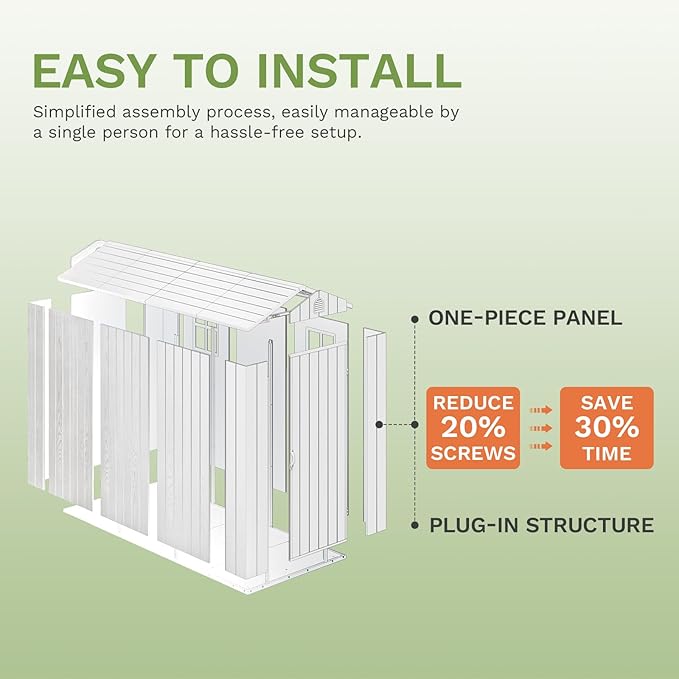 EASY TO INSTALL

Simplified assembly process, easily manageable by a single person for a hassle-free setup.

ONE-PIECE PANEL

REDUCE 20% SCREWS

SAVE 30% TIME

PLUG-IN STRUCTURE