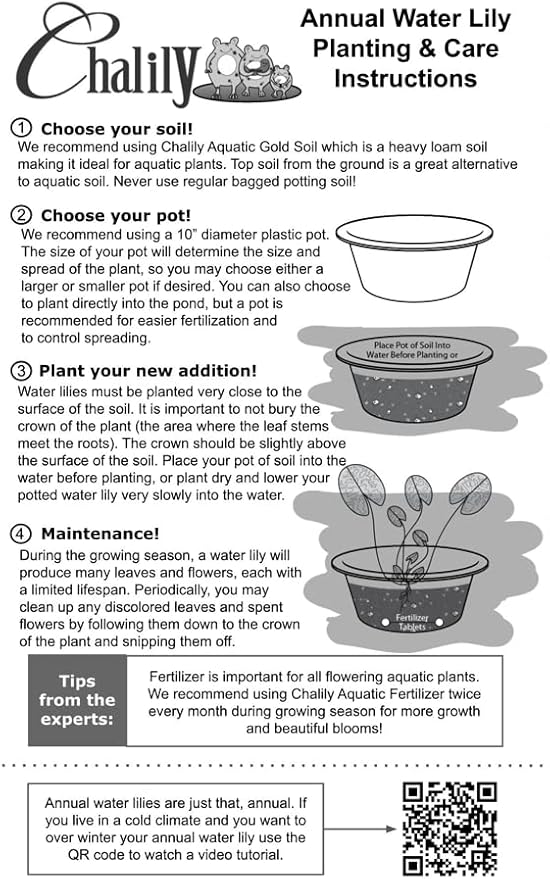 Chalily

Annual Water Lily Planting & Care Instructions

① Choose your soil!
We recommend using Chalily Aquatic Gold Soil which is a heavy loam soil making it ideal for aquatic plants. Top soil from the ground is a great alternative to aquatic soil. Never use regular bagged potting soil!

② Choose your pot!
We recommend using a 10" diameter plastic pot. The size of your pot will determine the size and spread of the plant, so you may choose either a larger or smaller pot if desired. You can also choose to plant directly into the pond, but a pot is recommended for easier fertilization and to control spreading.

Place Pot of Soil Into Water Before Planting or

③ Plant your new addition!
Water lilies must be planted very close to the surface of the soil. It is important to not bury the crown of the plant (the area where the leaf stems meet the roots). The crown should be slightly above the surface of the soil. Place your pot of soil into the water before planting, or plant dry and lower your potted water lily very slowly into the water.

④ Maintenance!
During the growing season, a water lily will produce many leaves and flowers, each with a limited lifespan. Periodically, you may clean up any discolored leaves and spent flowers by following them down to the crown of the plant and snipping them off.

Fertilizer Tablets

Tips from the experts:

Fertilizer is important for all flowering aquatic plants. We recommend using Chalily Aquatic Fertilizer twice every month during growing season for more growth and beautiful blooms!

Annual water lilies are just that, annual. If you live in a cold climate and you want to over winter your annual water lily use the QR code to watch a video tutorial.