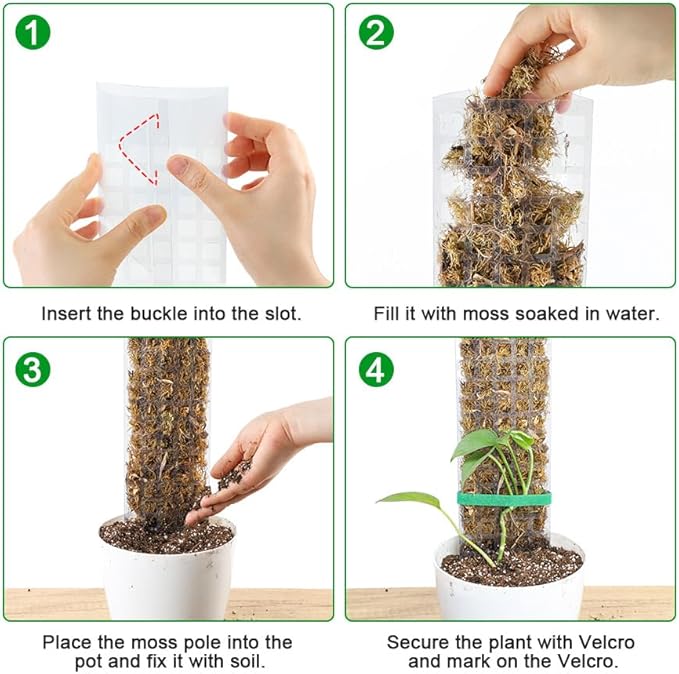 1

Insert the buckle into the slot.

2

Fill it with moss soaked in water.

3

Place the moss pole into the pot and fix it with soil.

4

Secure the plant with Velcro and mark on the Velcro.