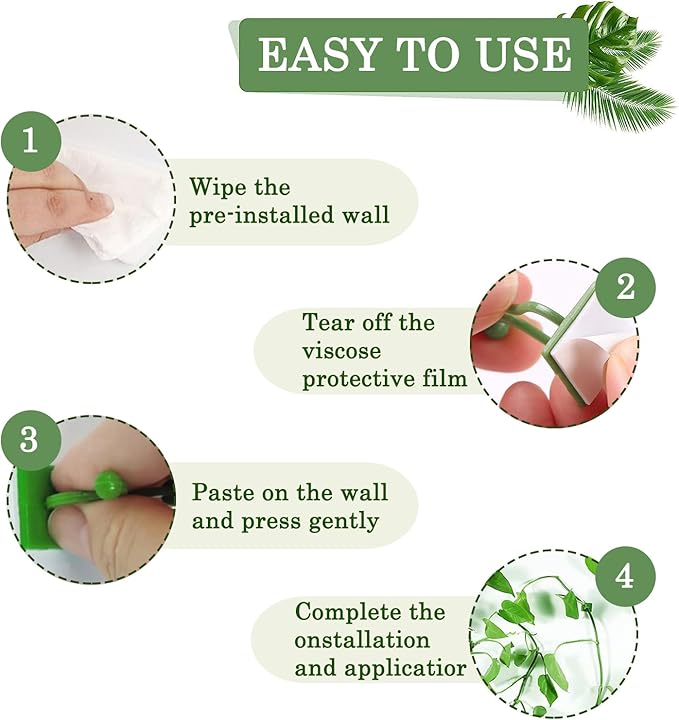 EASY TO USE

1

Wipe the pre-installed wall

2

Tear off the viscose protective film

3

Paste on the wall and press gently

4

Complete the onstallation and applicatior