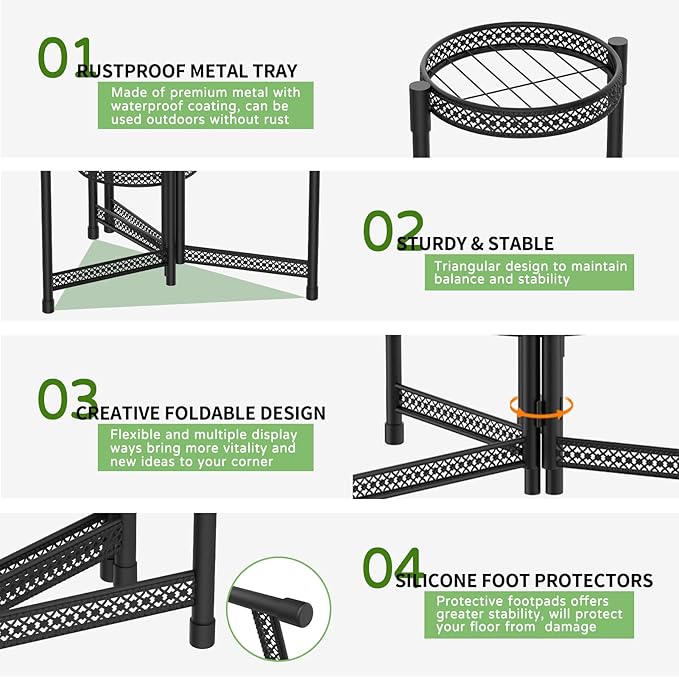 01
RUSTPROOF METAL TRAY
Made of premium metal with waterproof coating, can be used outdoors without rust

02
STURDY & STABLE
Triangular design to maintain balance and stability

03
CREATIVE FOLDABLE DESIGN
Flexible and multiple display ways bring more vitality and new ideas to your corner

04
SILICONE FOOT PROTECTORS
Protective footpads offers greater stability, will protect your floor from damage