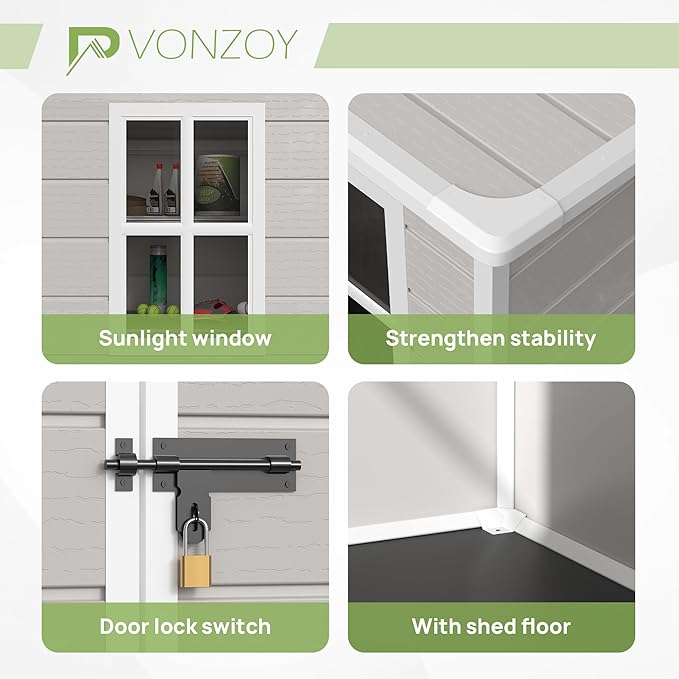 VONZOY

Sunlight window

Strengthen stability

Door lock switch

With shed floor