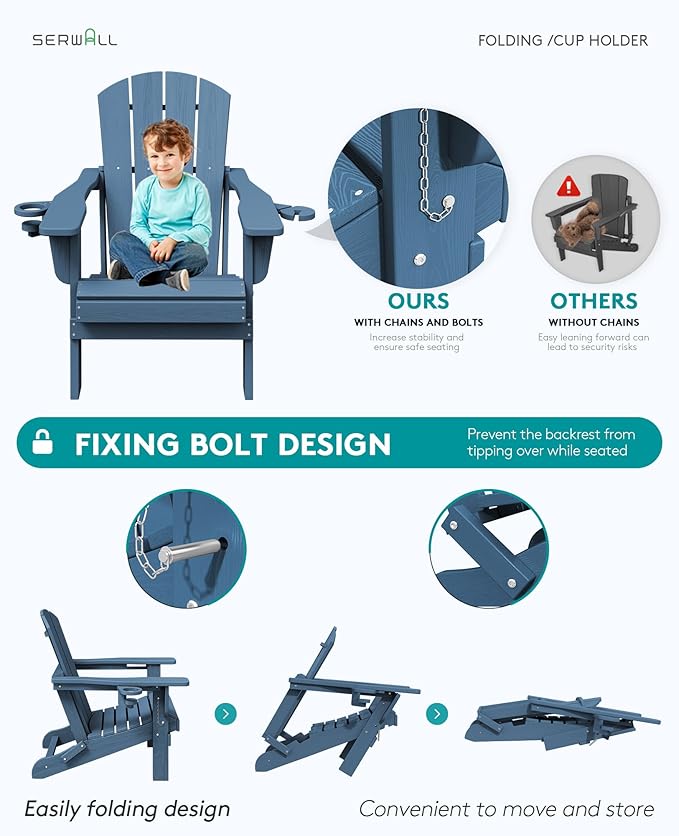 SERWALL

FOLDING /CUP HOLDER

OURS
WITH CHAINS AND BOLTS
Increase stability and ensure safe seating

OTHERS
WITHOUT CHAINS
Easy leaning forward can lead to security risks

FIXING BOLT DESIGN

Prevent the backrest from tipping over while seated

Easily folding design

Convenient to move and store