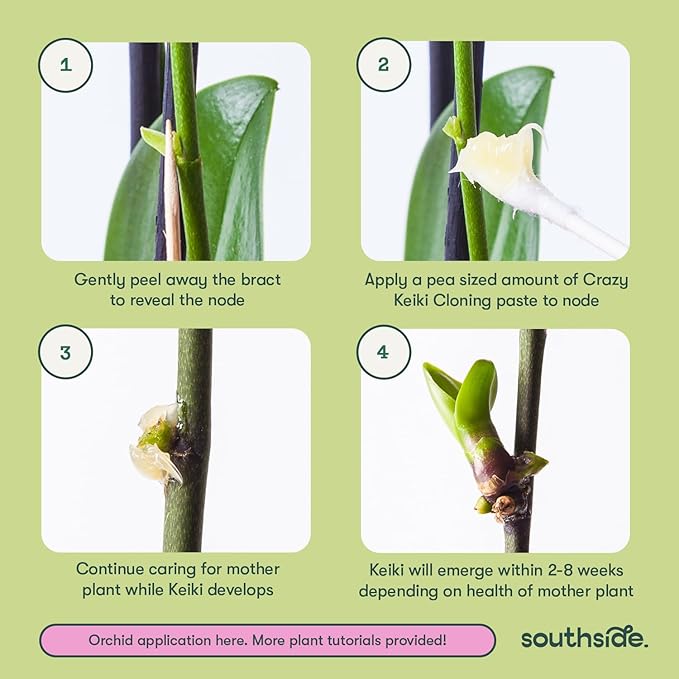 1

Gently peel away the bract to reveal the node

2

Apply a pea sized amount of Crazy Keiki Cloning paste to node

3

Continue caring for mother plant while Keiki develops

4

Keiki will emerge within 2-8 weeks depending on health of mother plant

Orchid application here. More plant tutorials provided!

southside.