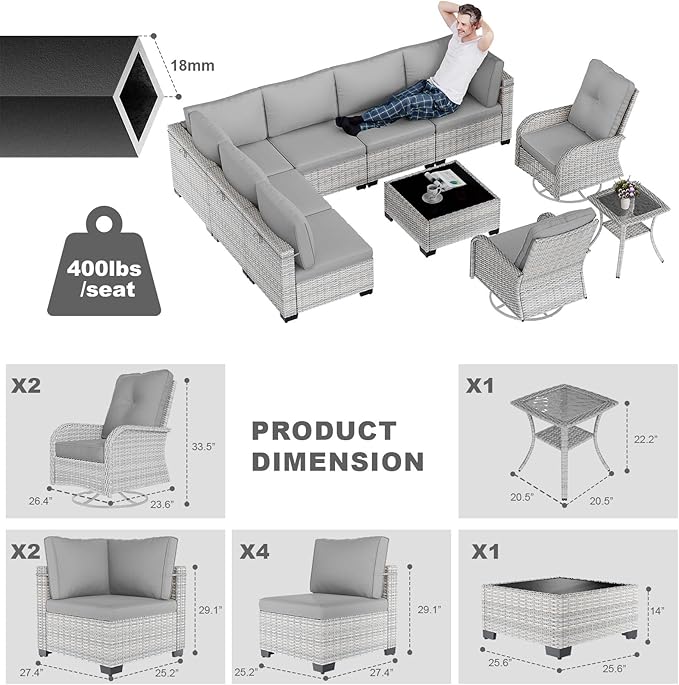 18mm

400lbs /seat

X2

33.5"

26.4"

23.6"

PRODUCT DIMENSION

X1

22.2"

20.5"

20.5"

X2

29.1"

27.4"

25.2"

X4

29.1"

25.2"

27.4"

X1

14"

25.6"

25.6"