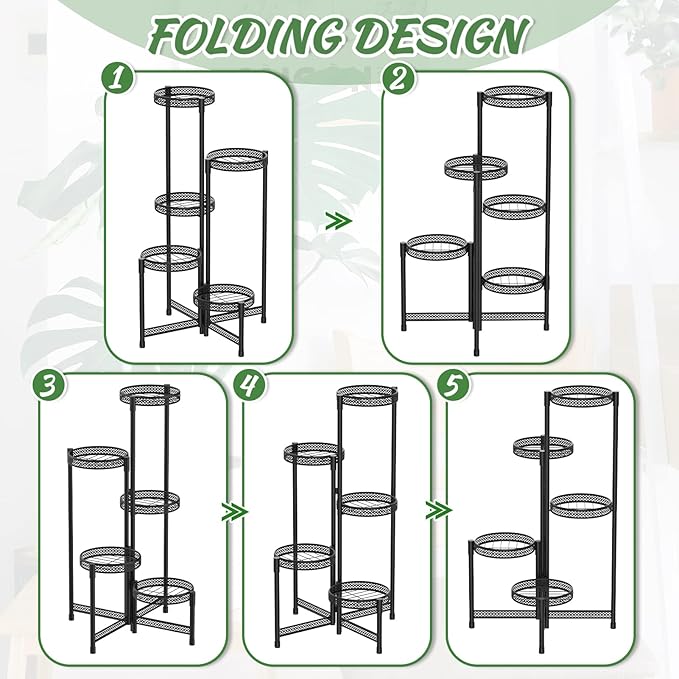 FOLDING DESIGN

1

2

3

4

5