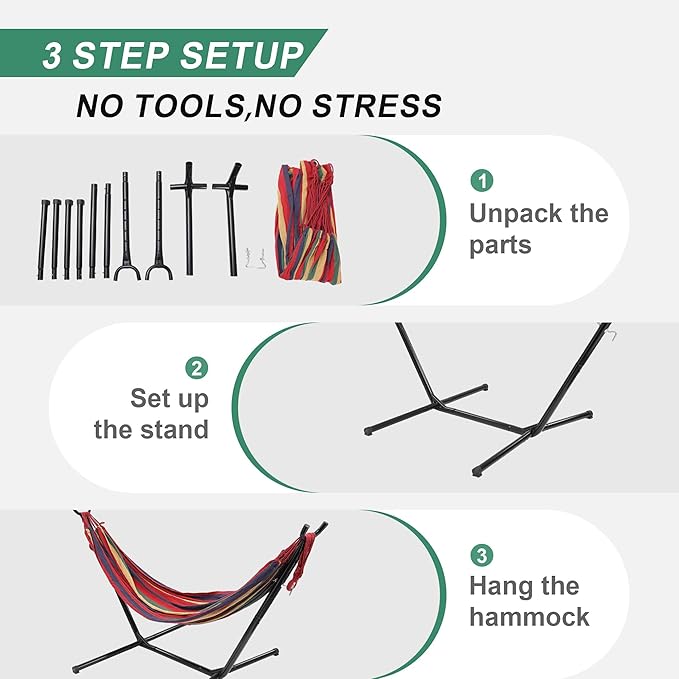 3 STEP SETUP

NO TOOLS,NO STRESS

1
Unpack the parts

2
Set up the stand

3
Hang the hammock