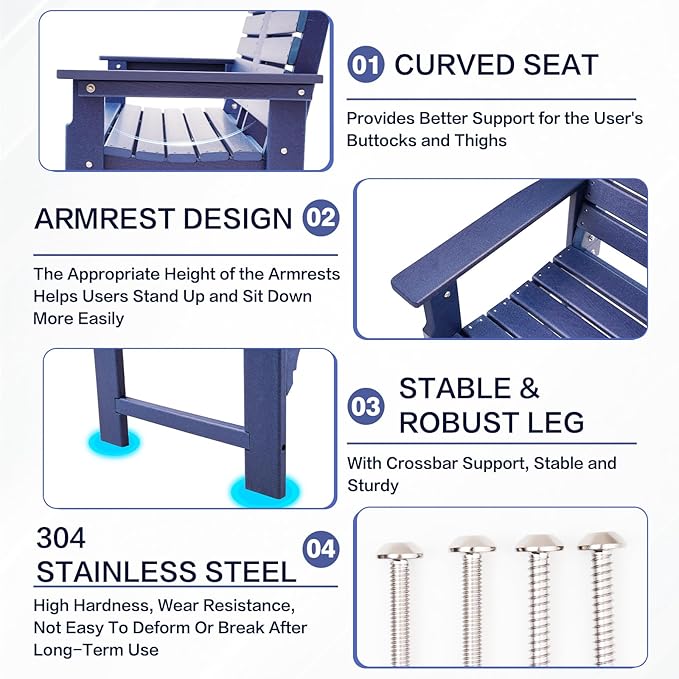 01 CURVED SEAT

Provides Better Support for the User's Buttocks and Thighs

ARMREST DESIGN 02

The Appropriate Height of the Armrests Helps Users Stand Up and Sit Down More Easily

03 STABLE & ROBUST LEG

With Crossbar Support, Stable and Sturdy

304 STAINLESS STEEL 04

High Hardness, Wear Resistance, Not Easy To Deform Or Break After Long-Term Use