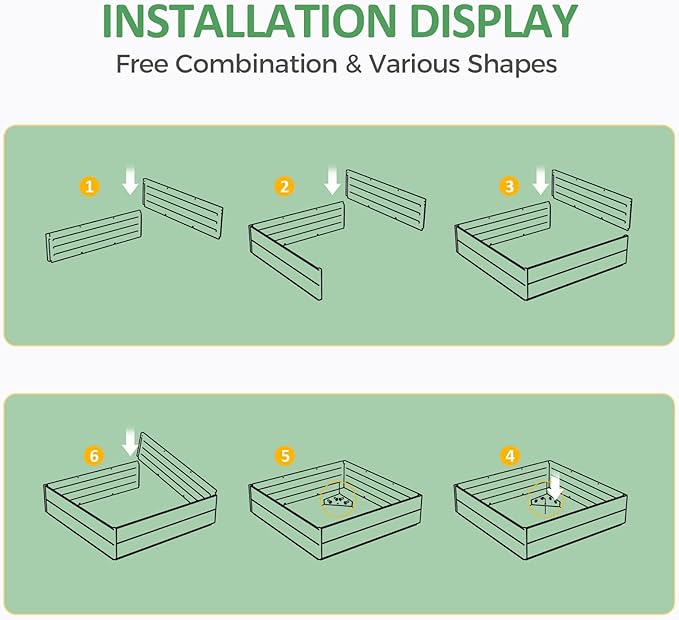 INSTALLATION DISPLAY
Free Combination & Various Shapes

1

2

3

6

5

4