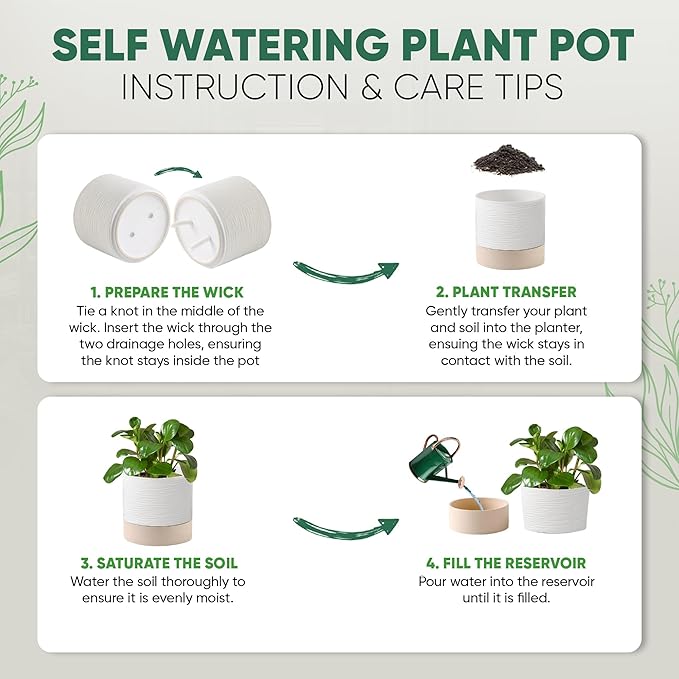 SELF WATERING PLANT POT
INSTRUCTION & CARE TIPS

1. PREPARE THE WICK
Tie a knot in the middle of the wick. Insert the wick through the two drainage holes, ensuring the knot stays inside the pot

2. PLANT TRANSFER
Gently transfer your plant and soil into the planter, ensuing the wick stays in contact with the soil.

3. SATURATE THE SOIL
Water the soil thoroughly to ensure it is evenly moist.

4. FILL THE RESERVOIR
Pour water into the reservoir until it is filled.