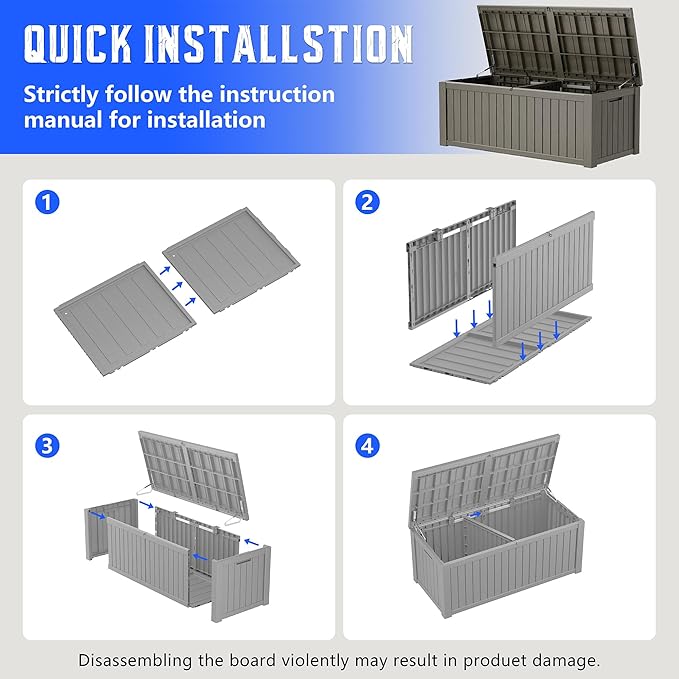 QUICK INSTALLSTION

Strictly follow the instruction manual for installation

1

2

3

4

Disassembling the board violently may result in produet damage.