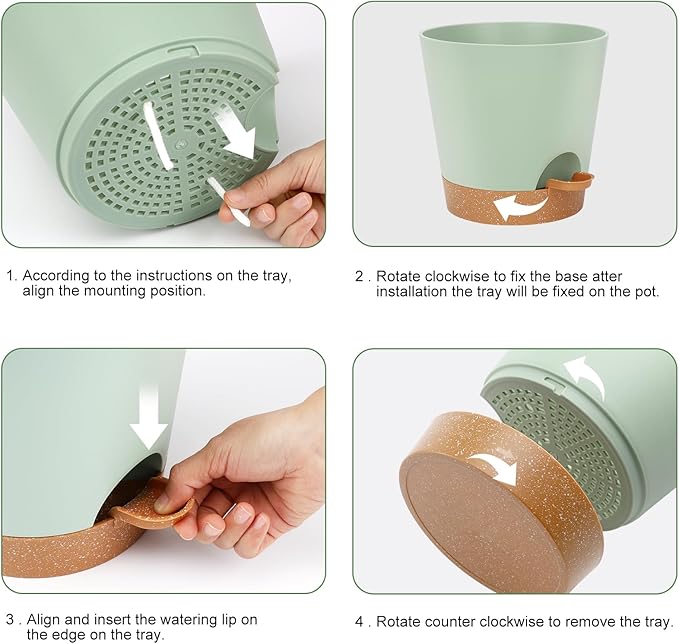 1. According to the instructions on the tray, align the mounting position.

2 . Rotate clockwise to fix the base atter installation the tray will be fixed on the pot.

3 . Align and insert the watering lip on the edge on the tray.

4 . Rotate counter clockwise to remove the tray.