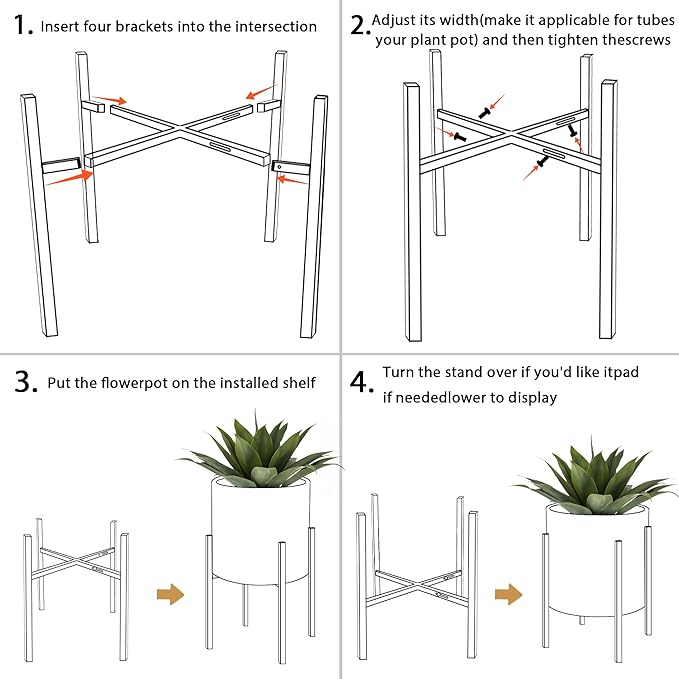 1. Insert four brackets into the intersection

2. Adjust its width(make it applicable for tubes your plant pot) and then tighten thescrews

3. Put the flowerpot on the installed shelf

4. Turn the stand over if you'd like itpad if neededlower to display