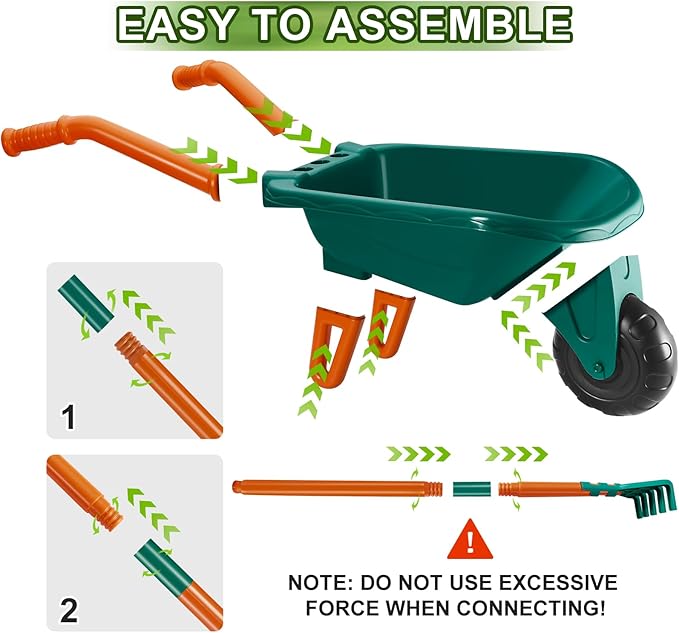 EASY TO ASSEMBLE

1

2

!

NOTE: DO NOT USE EXCESSIVE FORCE WHEN CONNECTING!