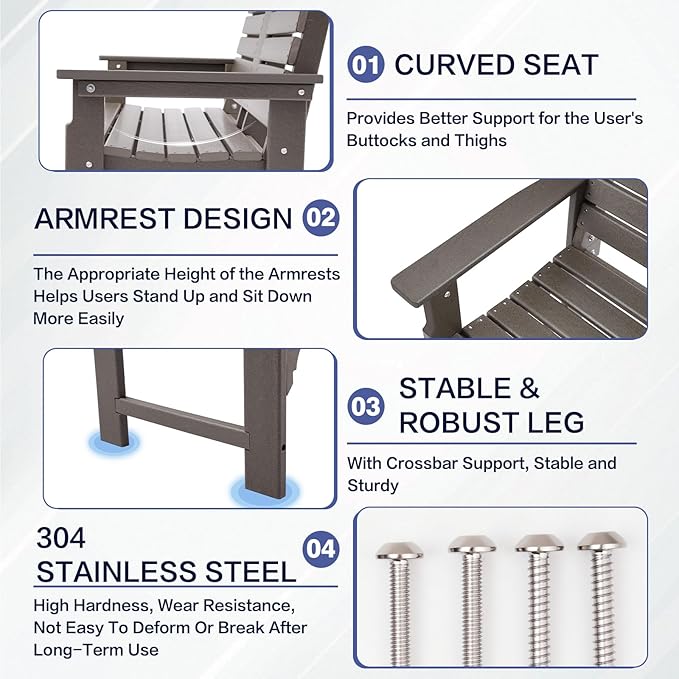 01 CURVED SEAT

Provides Better Support for the User's Buttocks and Thighs

ARMREST DESIGN 02

The Appropriate Height of the Armrests Helps Users Stand Up and Sit Down More Easily

03 STABLE & ROBUST LEG

With Crossbar Support, Stable and Sturdy

304 STAINLESS STEEL 04

High Hardness, Wear Resistance, Not Easy To Deform Or Break After Long-Term Use