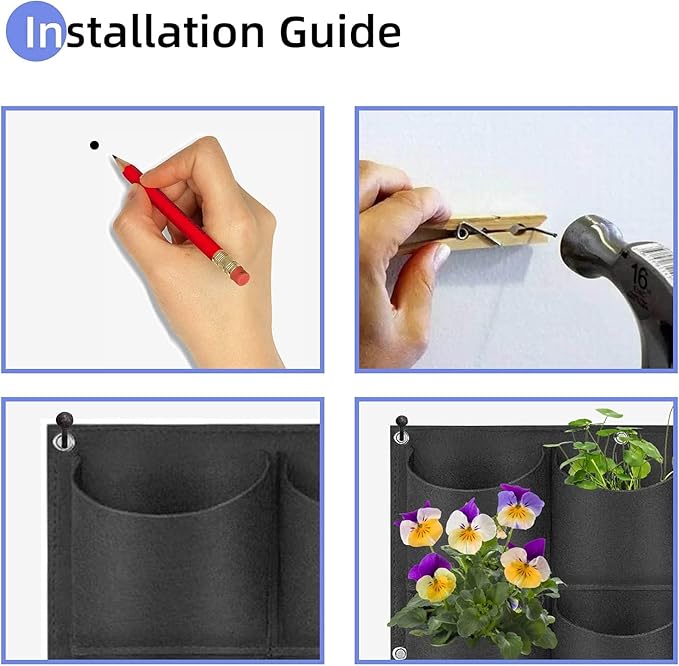 Installation Guide

16