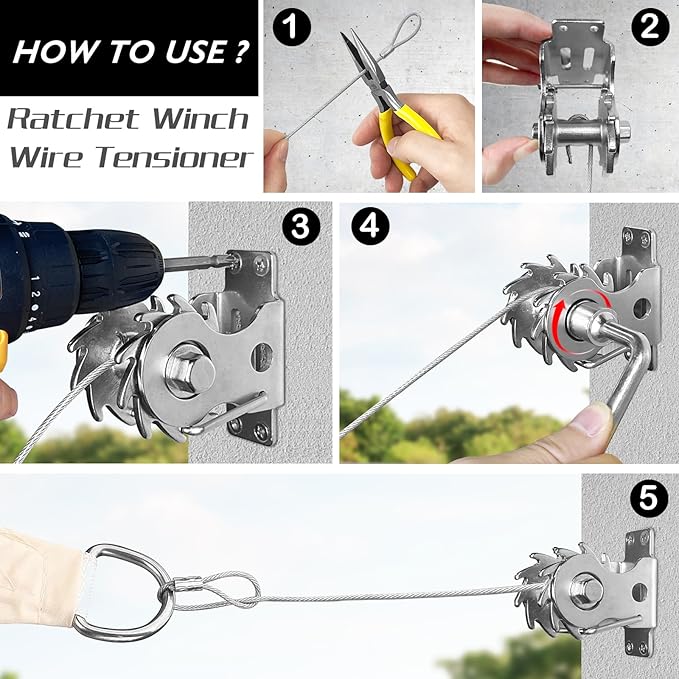 HOW TO USE ?

Ratchet Winch Wire Tensioner

1

2

3

4

5