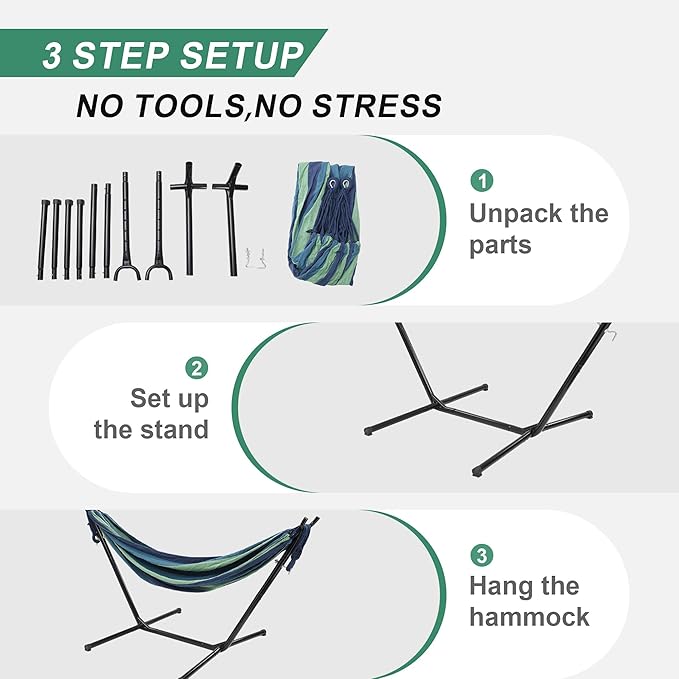 3 STEP SETUP

NO TOOLS,NO STRESS

1
Unpack the parts

2
Set up the stand

3
Hang the hammock