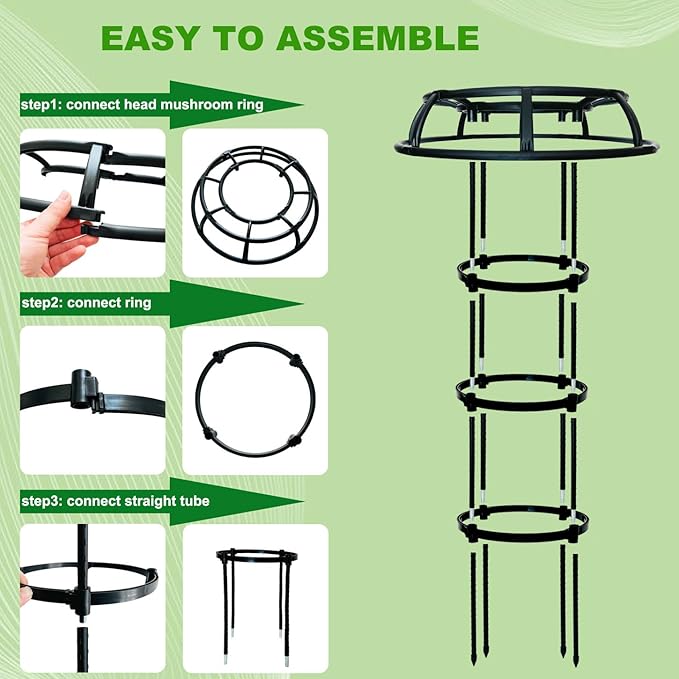 EASY TO ASSEMBLE

step1: connect head mushroom ring

step2: connect ring

step3: connect straight tube