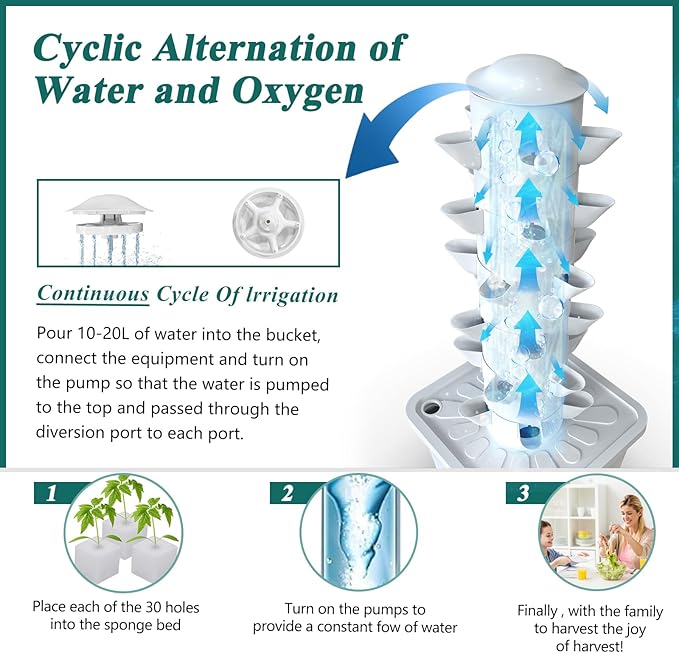 Cyclic Alternation of Water and Oxygen

Continuous Cycle Of lrrigation

Pour 10-20L of water into the bucket, connect the equipment and turn on the pump so that the water is pumped to the top and passed through the diversion port to each port.

1

Place each of the 30 holes into the sponge bed

2

Turn on the pumps to provide a constant fow of water

3

Finally , with the family to harvest the joy of harvest!