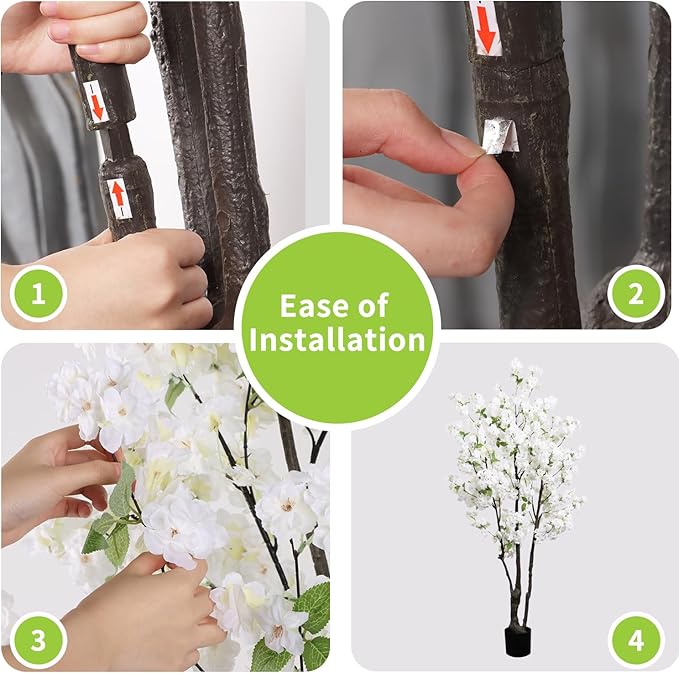 1

2

Ease of Installation

3

4