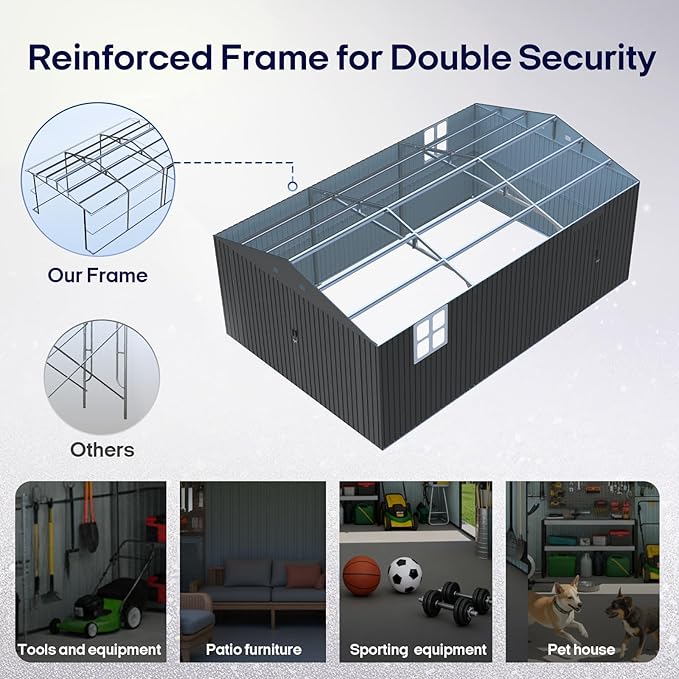 Reinforced Frame for Double Security

Our Frame

Others

Tools and equipment

Patio furniture

Sporting equipment

Pet house