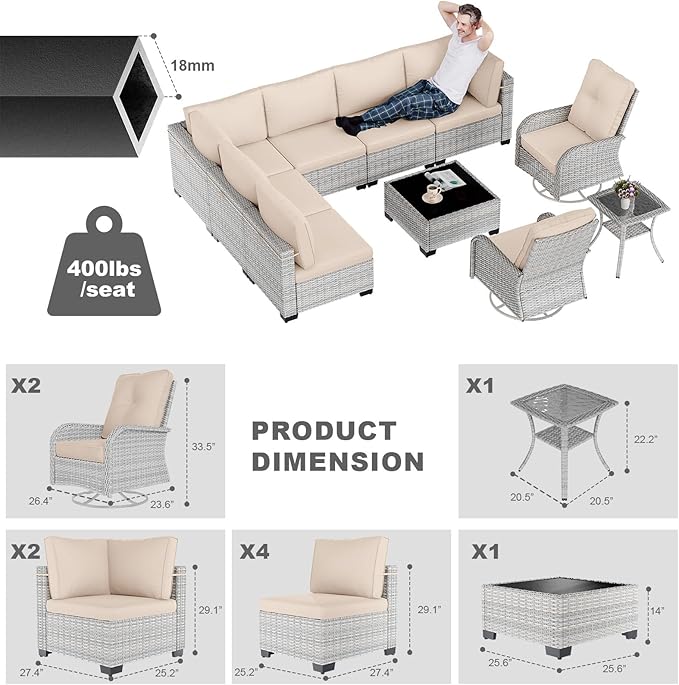 18mm

400lbs /seat

X2

33.5"

26.4"

23.6"

PRODUCT DIMENSION

X1

22.2"

20.5"

20.5"

X2

29.1"

27.4"

25.2"

X4

29.1"

25.2"

27.4"

X1

14"

25.6"

25.6"