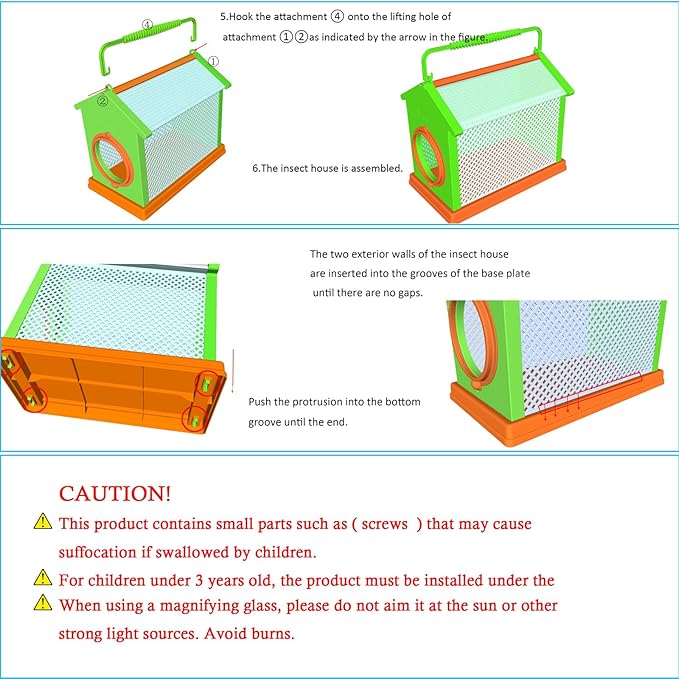 5.Hook the attachment ④ onto the lifting hole of attachment ①②as indicated by the arrow in the figure.

④

①

②

6.The insect house is assembled.

The two exterior walls of the insect house are inserted into the grooves of the base plate until there are no gaps.

Push the protrusion into the bottom groove until the end.

CAUTION!

This product contains small parts such as ( screws ) that may cause suffocation if swallowed by children.

For children under 3 years old, the product must be installed under the

When using a magnifying glass, please do not aim it at the sun or other strong light sources. Avoid burns.