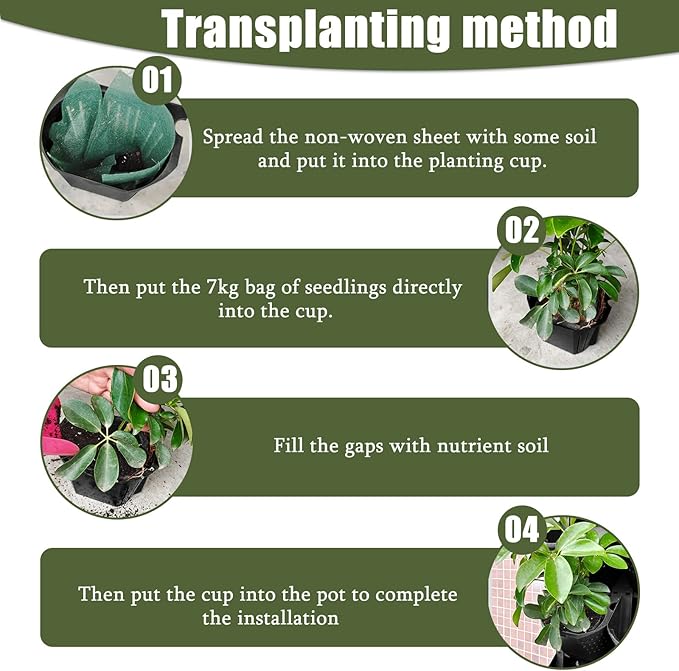 Transplanting method

01

Spread the non-woven sheet with some soil and put it into the planting cup.

02

Then put the 7kg bag of seedlings directly into the cup.

03

Fill the gaps with nutrient soil

04

Then put the cup into the pot to complete the installation