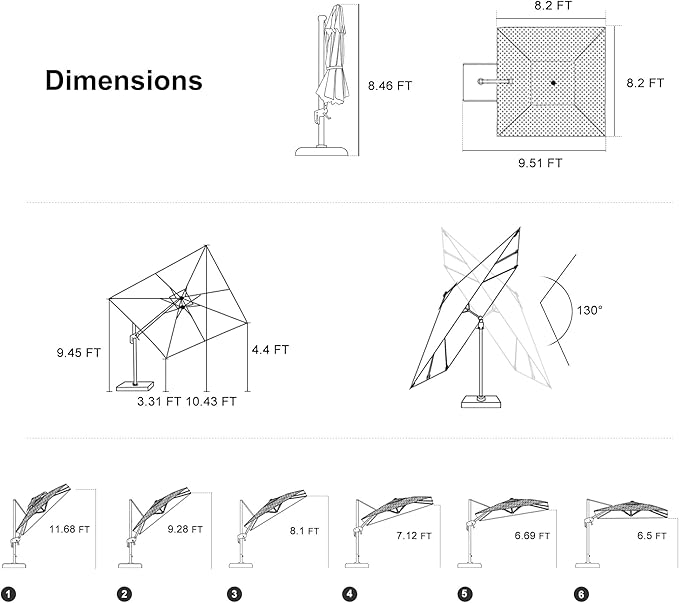 Dimensions

8.46 FT

8.2 FT

8.2 FT

9.51 FT

9.45 FT

4.4 FT

3.31 FT 10.43 FT

130°

11.68 FT

9.28 FT

8.1 FT

7.12 FT

6.69 FT

6.5 FT

1

2

3

4

5

6