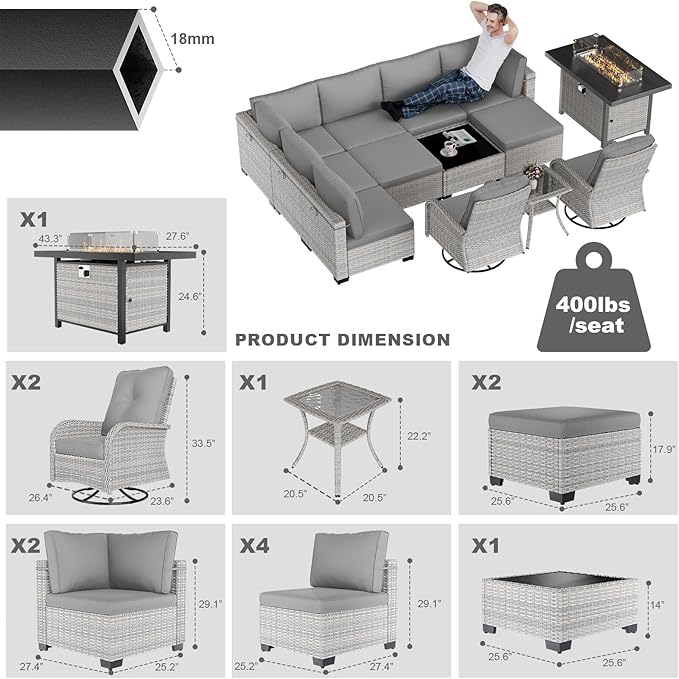 18mm

X1

43.3"

27.6"

24.6"

400lbs /seat

PRODUCT DIMENSION

X2

33.5"

26.4"

23.6"

X1

22.2"

20.5"

20.5"

X2

17.9"

25.6"

25.6"

X2

29.1"

27.4"

25.2"

X4

29.1"

25.2"

27.4"

X1

14"

25.6"

25.6"