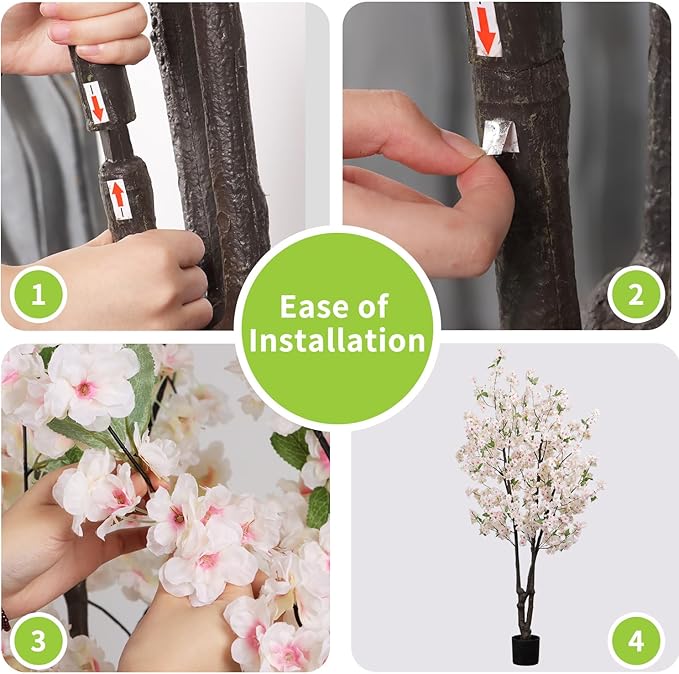 1

2

Ease of Installation

3

4