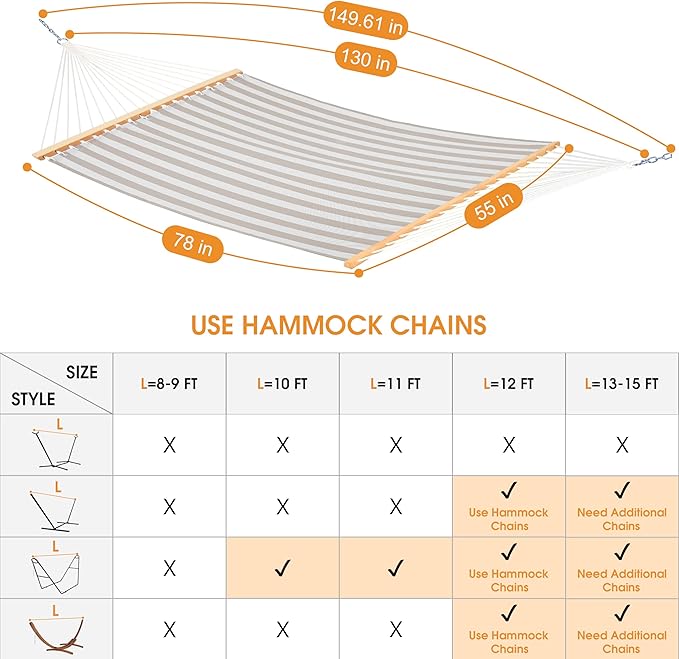 149.61 in

130 in

55 in

78 in

USE HAMMOCK CHAINS

| SIZE / STYLE | L=8-9 FT | L=10 FT | L=11 FT | L=12 FT | L=13-15 FT |
|---|---|---|---|---|---|
| L | X | X | X | X | X |
| L | X | X | X | ✓ Use Hammock Chains | ✓ Need Additional Chains |
| L | X | ✓ | ✓ | ✓ Use Hammock Chains | ✓ Need Additional Chains |
| L | X | X | X | ✓ Use Hammock Chains | ✓ Need Additional Chains |