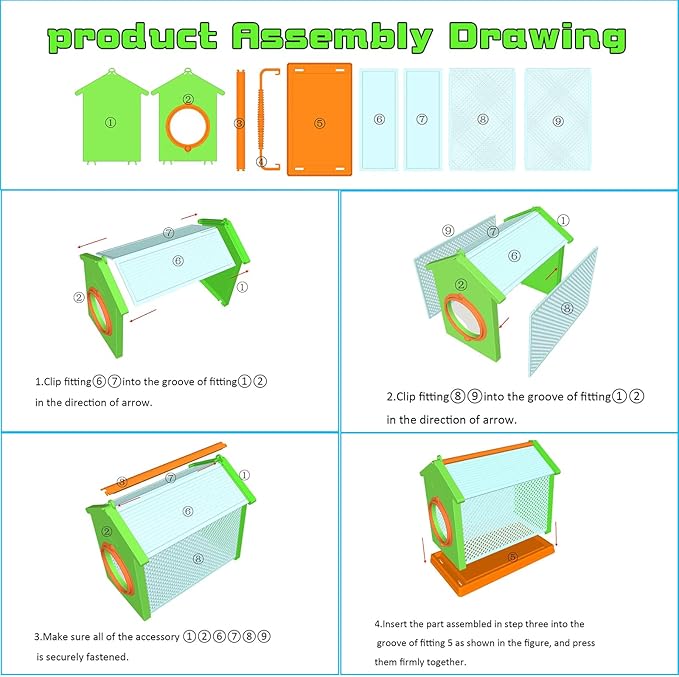 product Assembly Drawing

①

②

③

④

⑤

⑥

⑦

⑧

⑨

⑦

⑥

②

①

1.Clip fitting⑥⑦into the groove of fitting①②
in the direction of arrow.

⑨

⑦

①

⑥

②

⑧

2.Clip fitting⑧⑨into the groove of fitting①②
in the direction of arrow.

③

⑦

①

⑥

②

⑧

3.Make sure all of the accessory ①②⑥⑦⑧⑨
is securely fastened.

⑤

4.Insert the part assembled in step three into the groove of fitting 5 as shown in the figure, and press them firmly together.