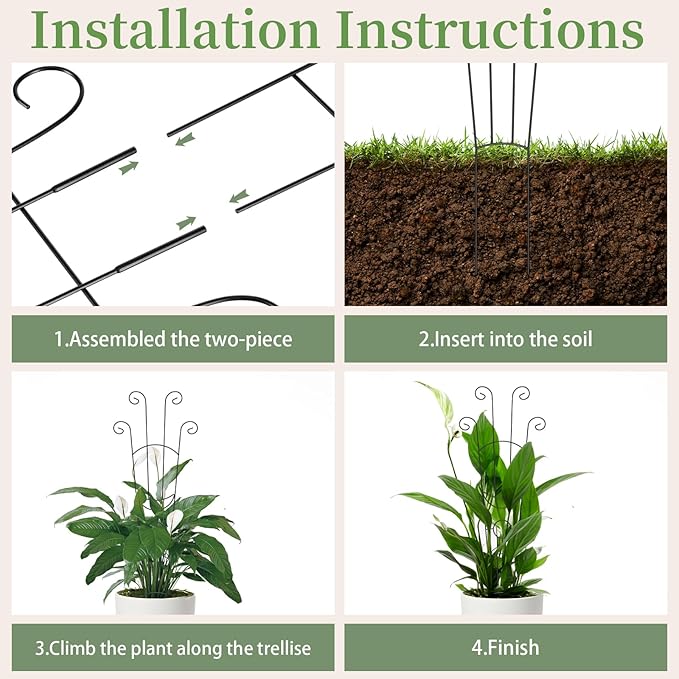 Installation Instructions

1.Assembled the two-piece

2.Insert into the soil

3.Climb the plant along the trellise

4.Finish