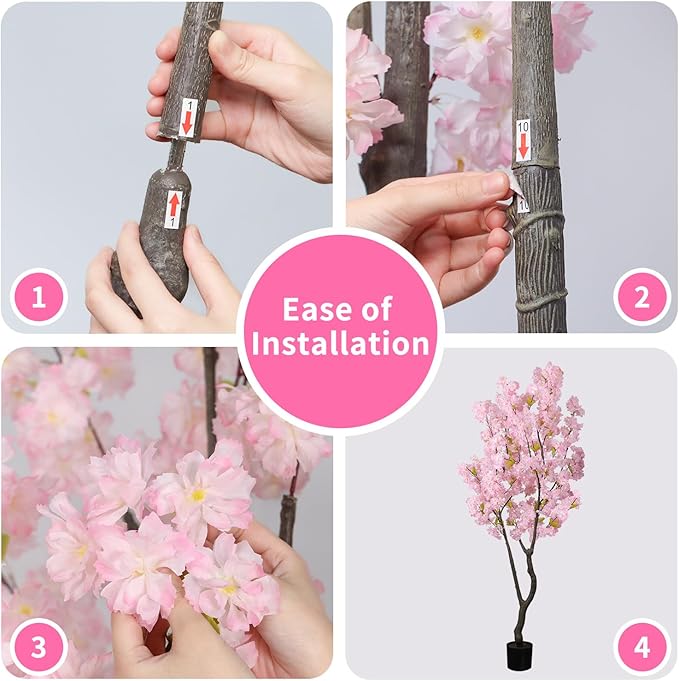 1

1

1

10

10

2

Ease of Installation

3

4