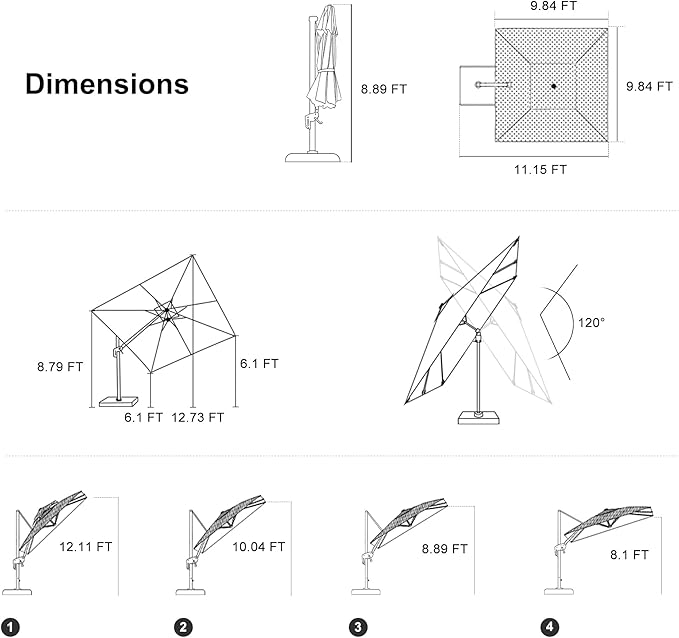 Dimensions

8.89 FT

9.84 FT

9.84 FT

11.15 FT

8.79 FT

6.1 FT

6.1 FT

12.73 FT

120°

12.11 FT

10.04 FT

8.89 FT

8.1 FT

1

2

3

4